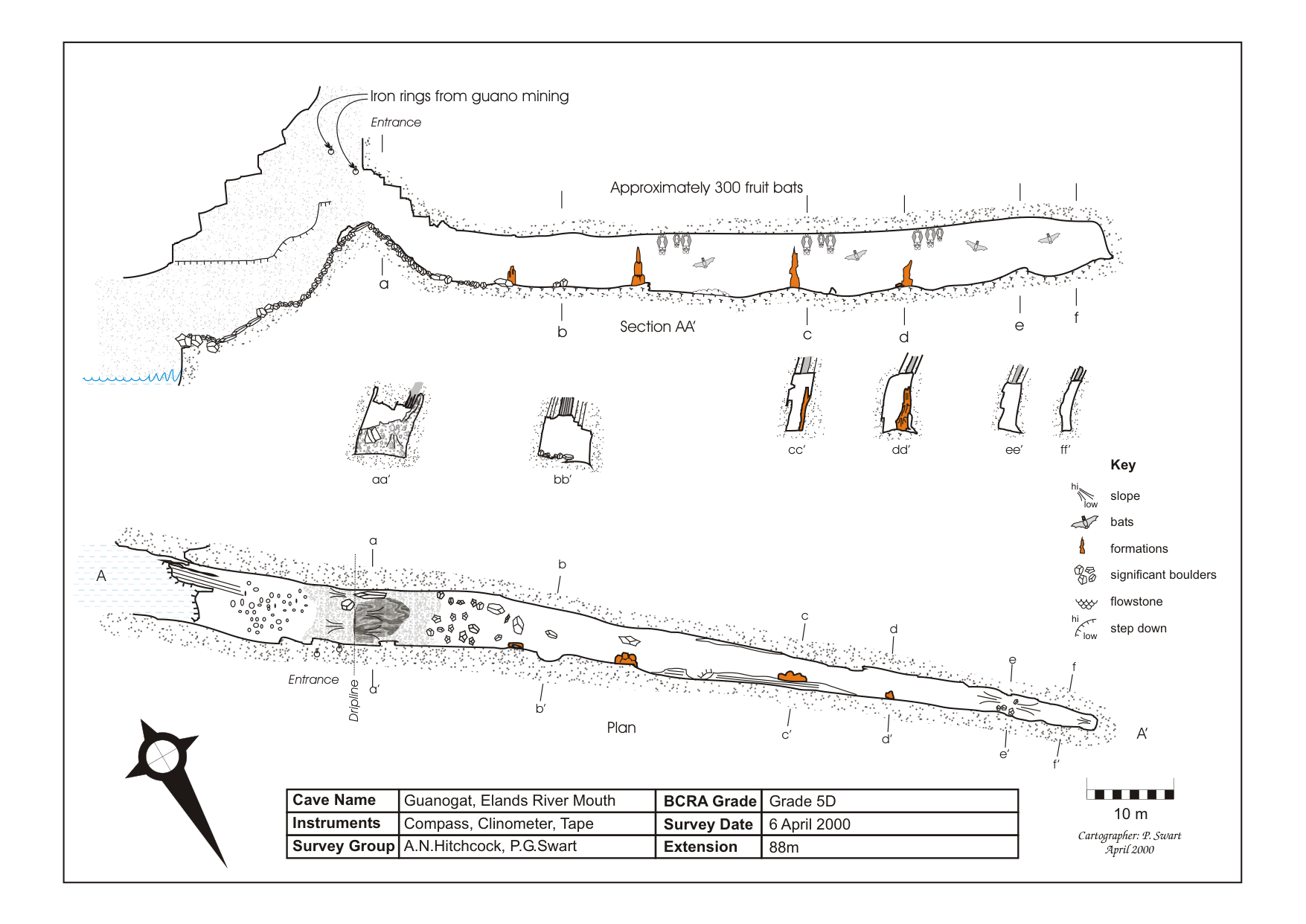 Iron rings from guano mining

Entrance

Approximately 300 fruit bats

a

b

Section AA'

c

d

e

f

aa'

bb'

cc'

dd'

ee'

ff'

Key

hi low slope

bats

formations

significant boulders

flowstone

hi low step down

A

a

b

c

d

e

f

Entrance

Dripline

a'

b'

Plan

c'

d'

e'

f'

A'

| Cave Name | Guanogat, Elands River Mouth | BCRA Grade | Grade 5D |
|---|---|---|---|
| Instruments | Compass, Clinometer, Tape | Survey Date | 6 April 2000 |
| Survey Group | A.N.Hitchcock, P.G.Swart | Extension | 88m |

10 m

Cartographer: P. Swart
April 2000